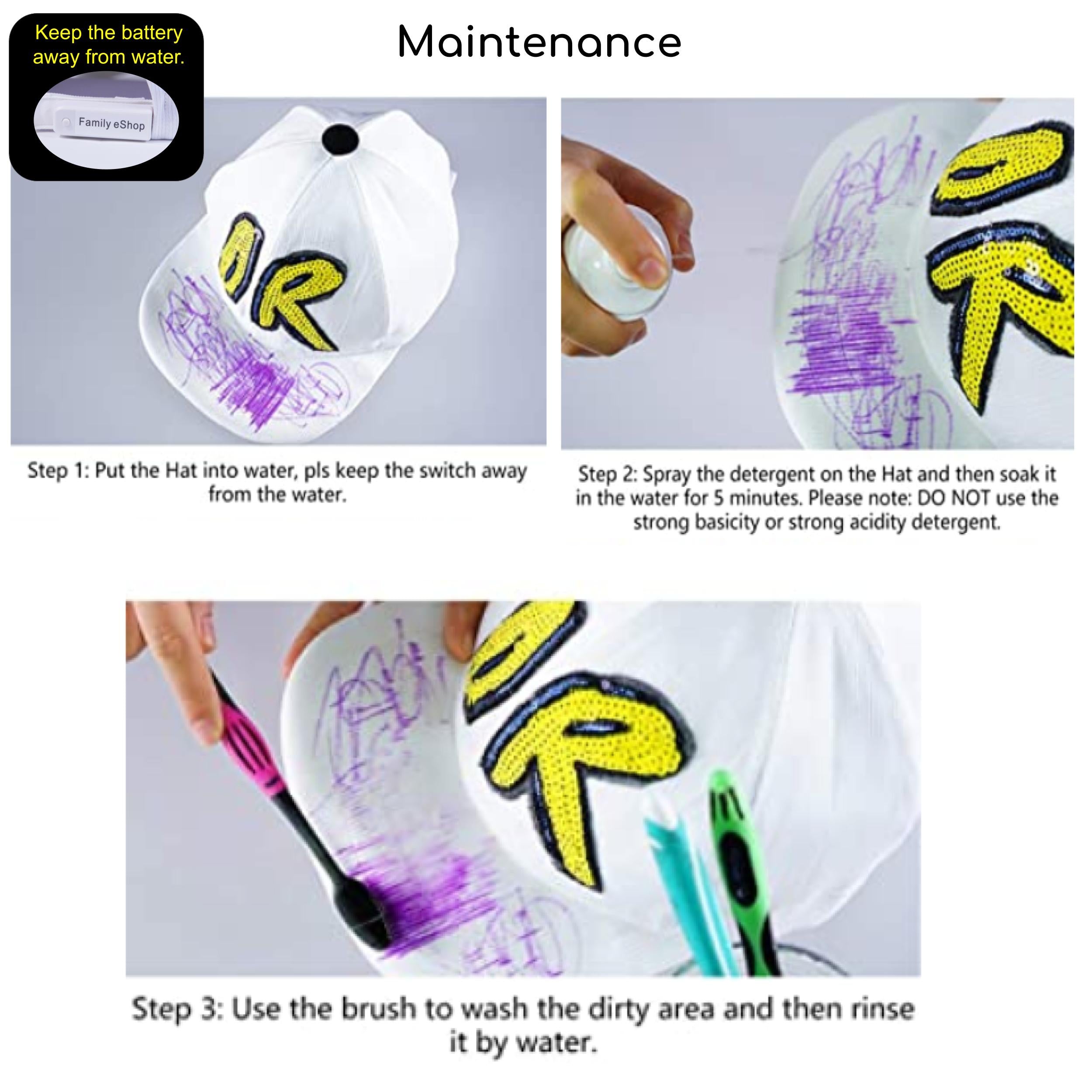 Keep the battery away from water.

Family eShop

Maintenance

Step 1: Put the Hat into water, pls keep the switch away from the water.

Step 2: Spray the detergent on the Hat and then soak it in the water for 5 minutes. Please note: DO NOT use the strong basicity or strong acidity detergent.

Step 3: Use the brush to wash the dirty area and then rinse it by water.